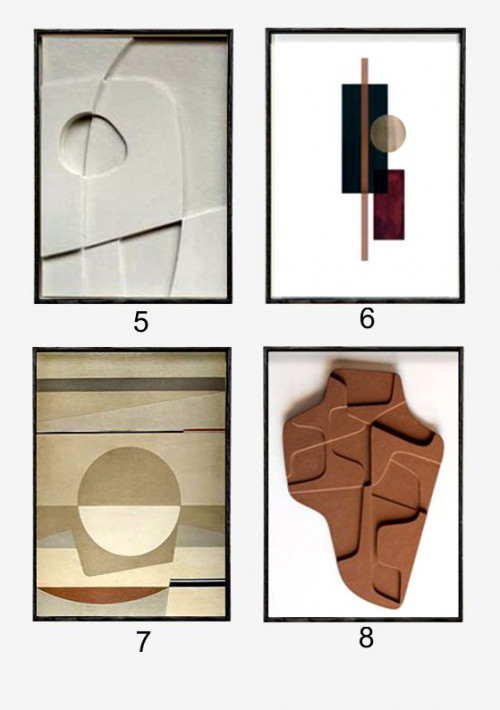 5

6

7

8